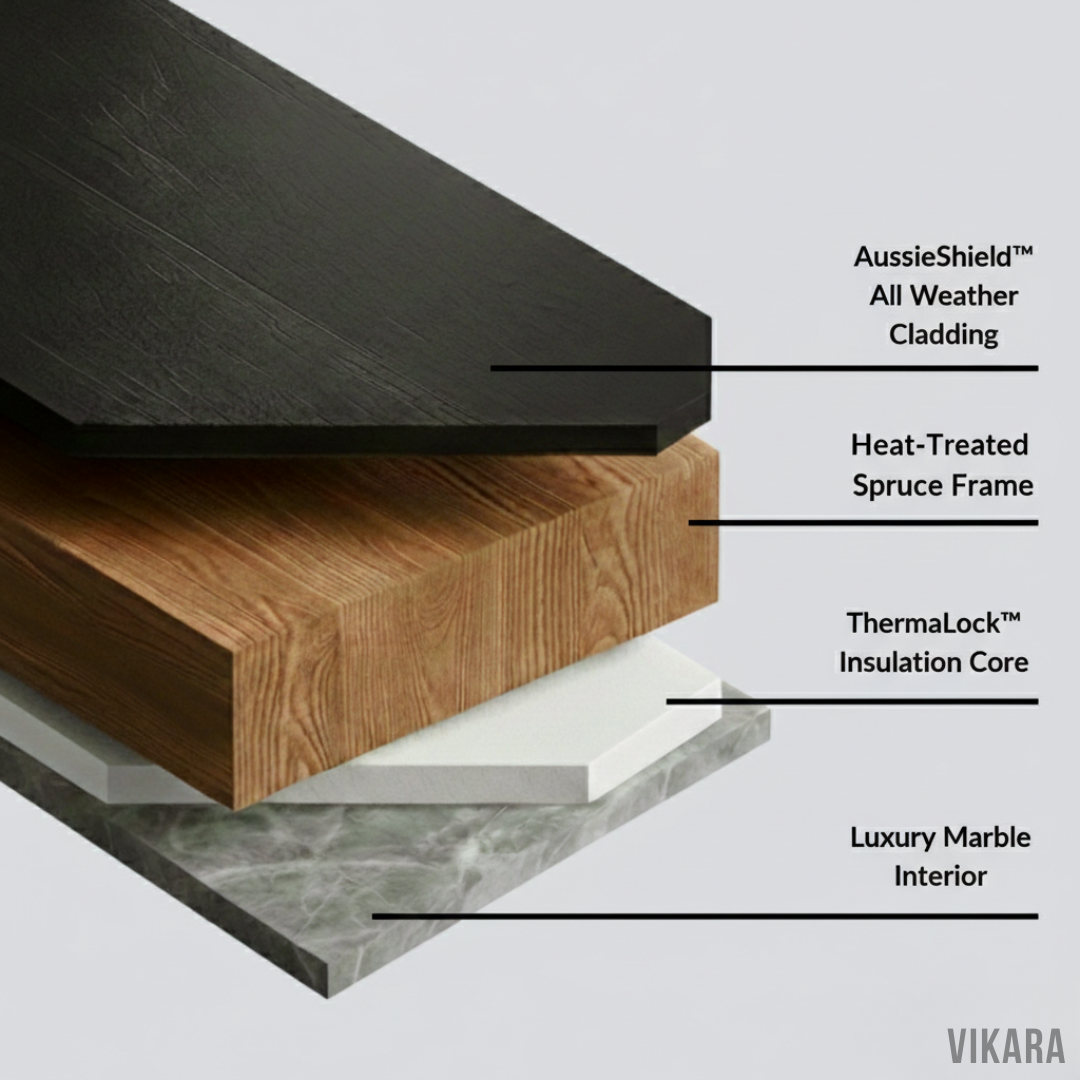 AussieShield™
All Weather
Cladding

Heat-Treated
Spruce Frame

ThermaLock™
Insulation Core

Luxury Marble
Interior

VIKARA